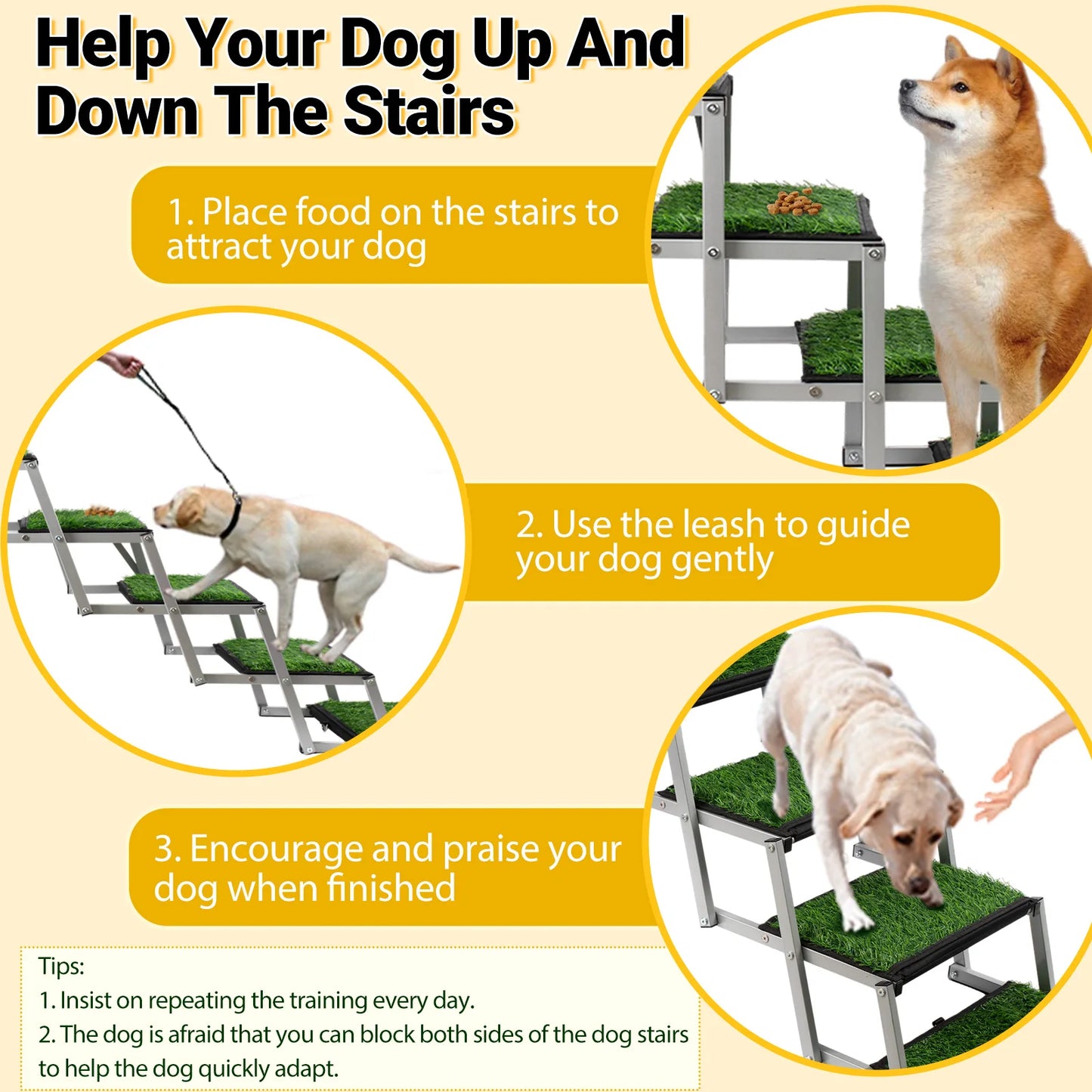 Help Your Dog Up And Down The Stairs

1. Place food on the stairs to attract your dog

2. Use the leash to guide your dog gently

3. Encourage and praise your dog when finished

Tips:
1. Insist on repeating the training every day.
2. The dog is afraid that you can block both sides of the dog stairs to help the dog quickly adapt.